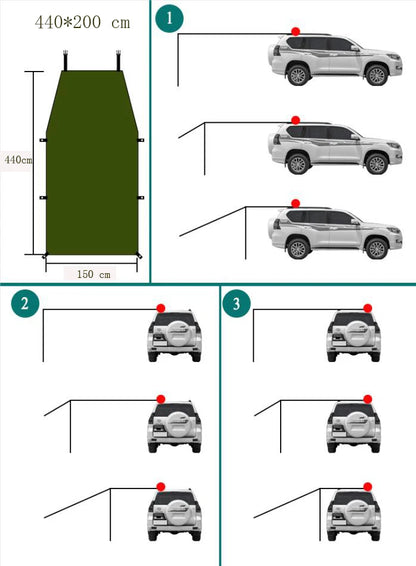 440*200 cm

440cm

150 cm

1

2

3