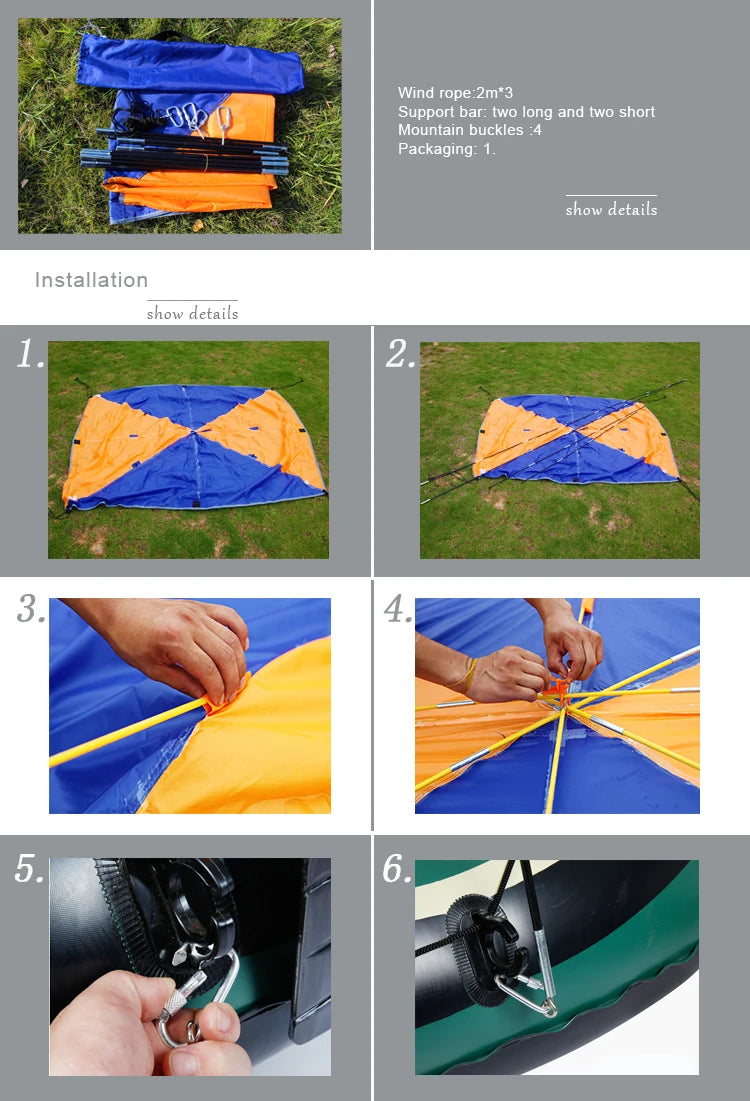 Wind rope:2m*3
Support bar: two long and two short
Mountain buckles :4
Packaging: 1.

show details

Installation

show details

1.

2.

3.

4.

5.

6.